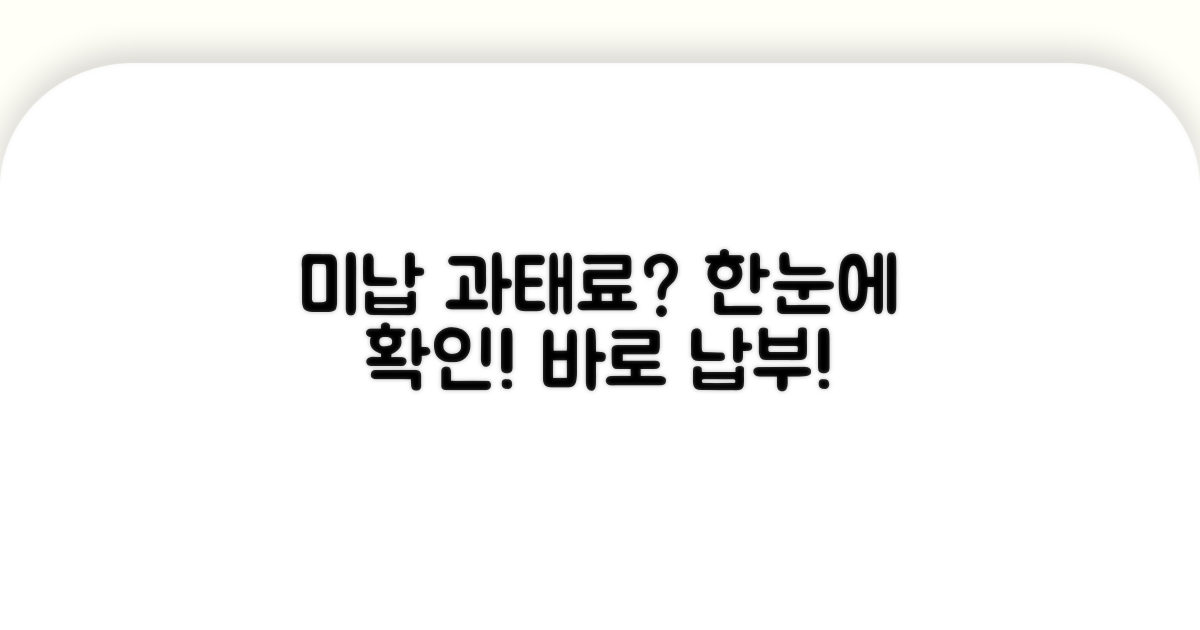 미납 과태료? 한눈에 확인! 바로 납부!