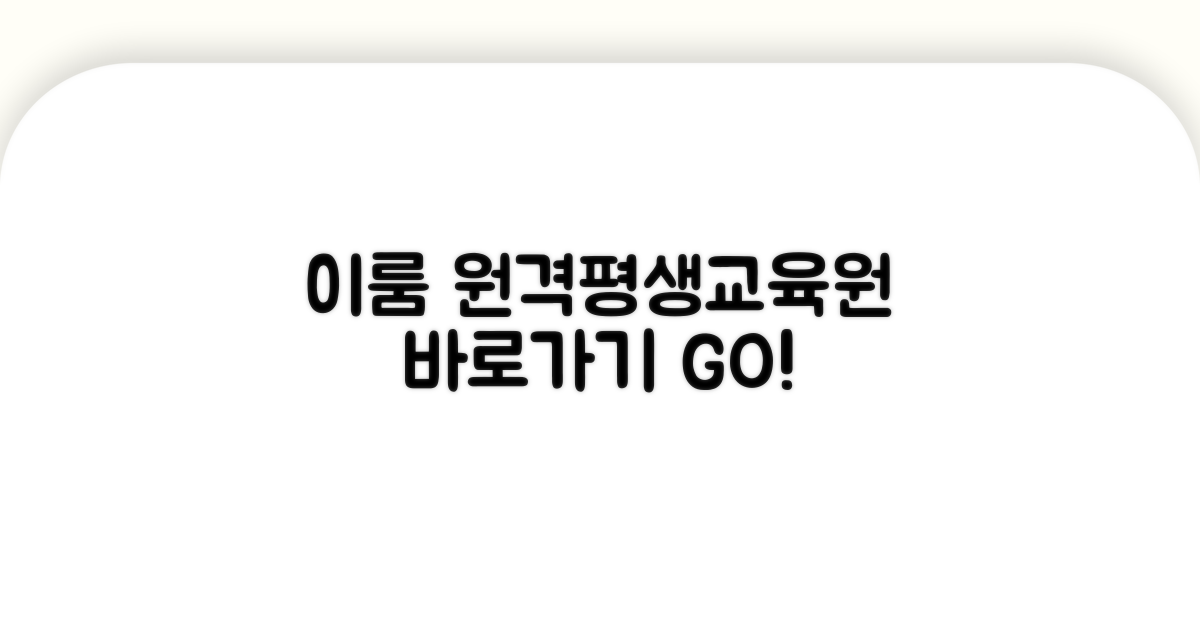 이룸 원격평생교육원
바로가기 GO!